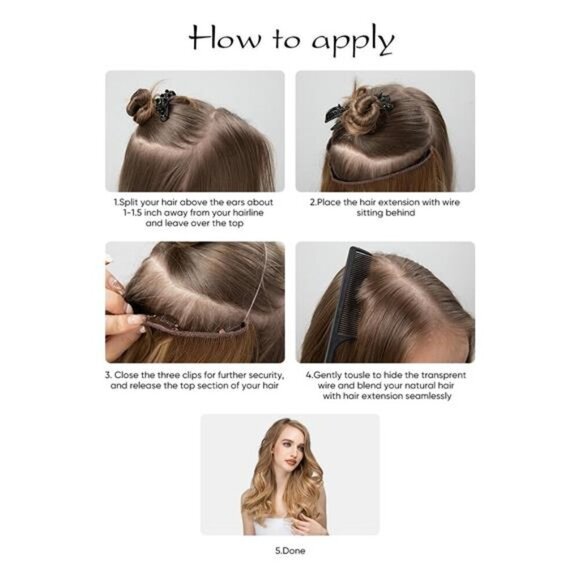 How to apply

1.Split your hair above the ears about 1-1.5 inch away from your hairline and leave over the top

2.Place the hair extension with wire sitting behind

3. Close the three clips for further security, and release the top section of your hair

4.Gently tousle to hide the transprent wire and blend your natural hair with hair extension seamlessly

5.Done